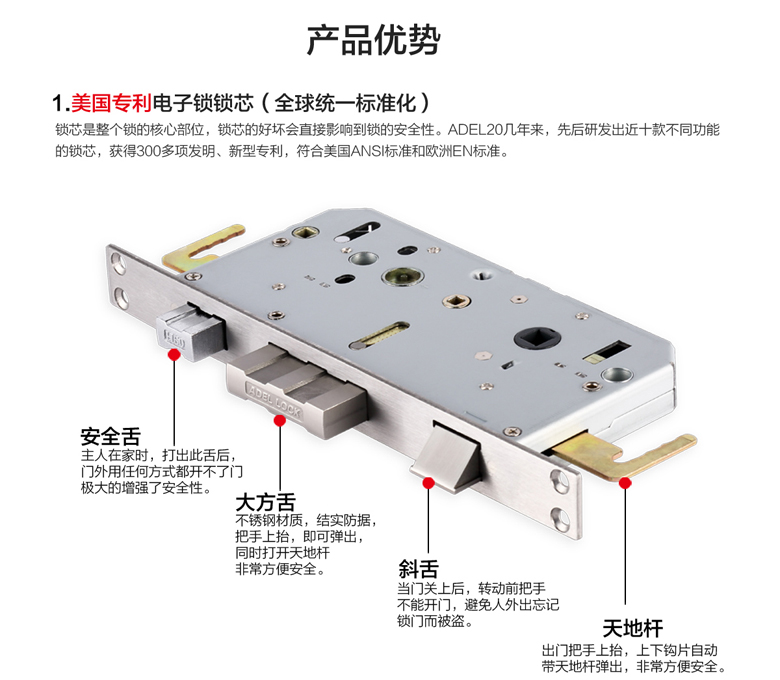 产品优势

1.美国专利电子锁锁芯（全球统一标准化）

锁芯是整个锁的核心部位，锁芯的好坏会直接影响到锁的安全性。ADEL20几年来，先后研发出近十款不同功能的锁芯，获得300多项发明、新型专利，符合美国ANSI标准和欧洲EN标准。

ADEL LOCK

安全舌
主人在家时，打出此舌后，门外用任何方式都开不了门极大的增强了安全性。

大方舌
不锈钢材质，结实防据，把手上抬，即可弹出，同时打开天地杆非常方便安全。

斜舌
当门关上后，转动前把手不能开门，避免人外出忘记锁门而被盗。

天地杆
出门把手上抬，上下钩片自动带天地杆弹出，非常方便安全。